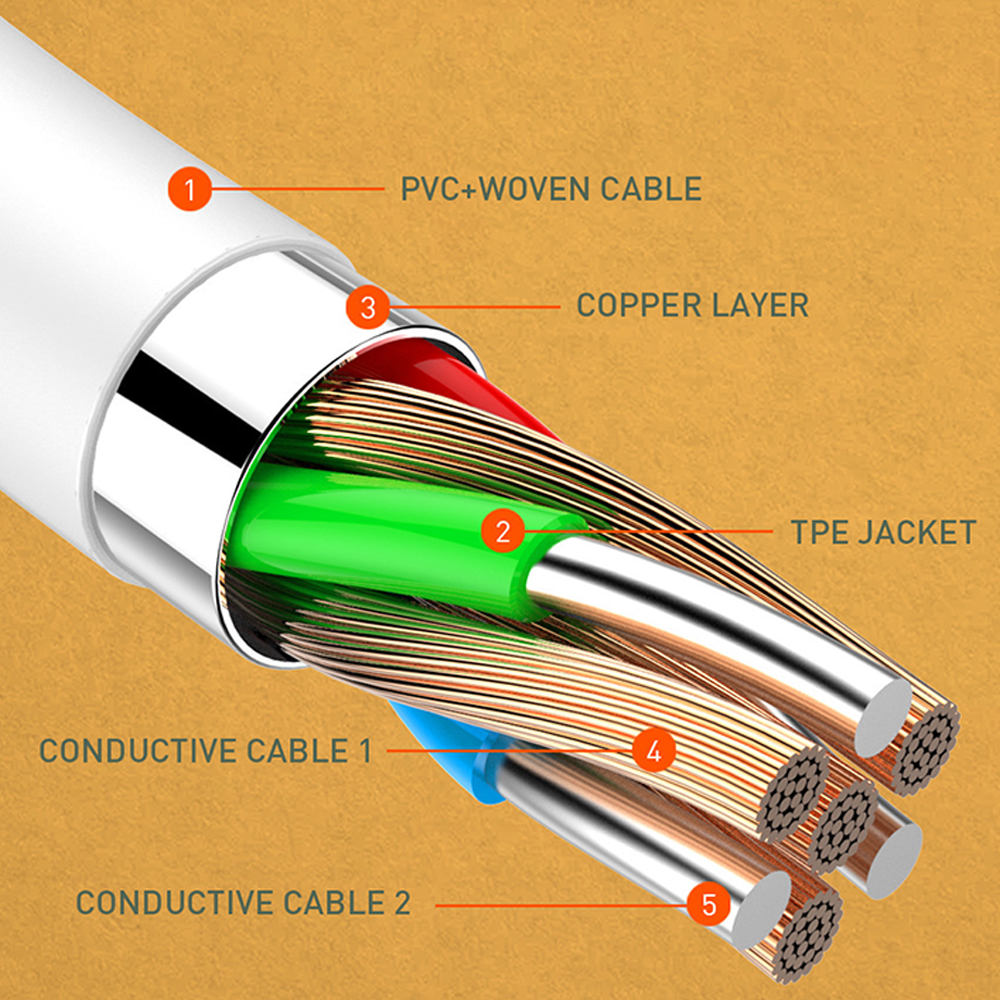 1 PVC+WOVEN CABLE

3 COPPER LAYER

2 TPE JACKET

CONDUCTIVE CABLE 1 4

CONDUCTIVE CABLE 2 5